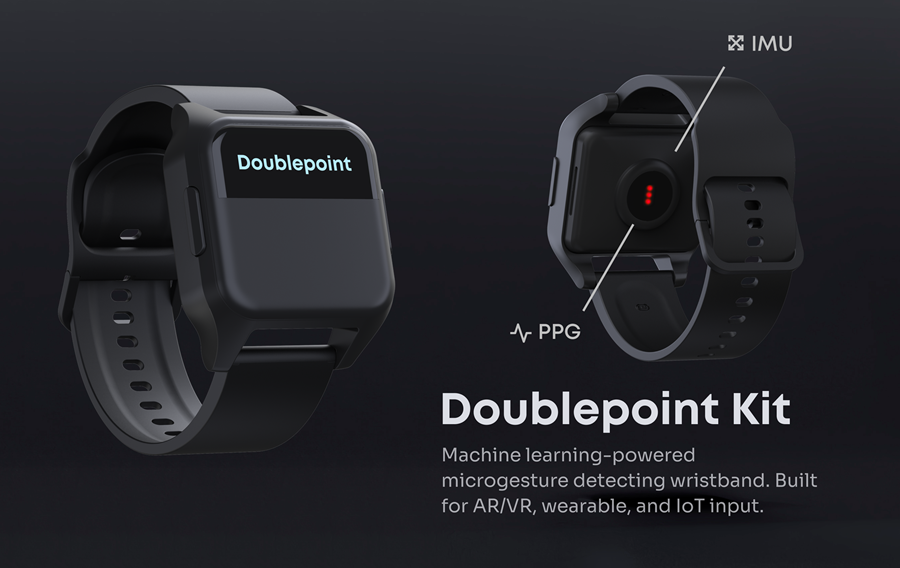 Doublepoint

IMU

PPG

Doublepoint Kit

Machine learning-powered microgesture detecting wristband. Built for AR/VR, wearable, and IoT input.